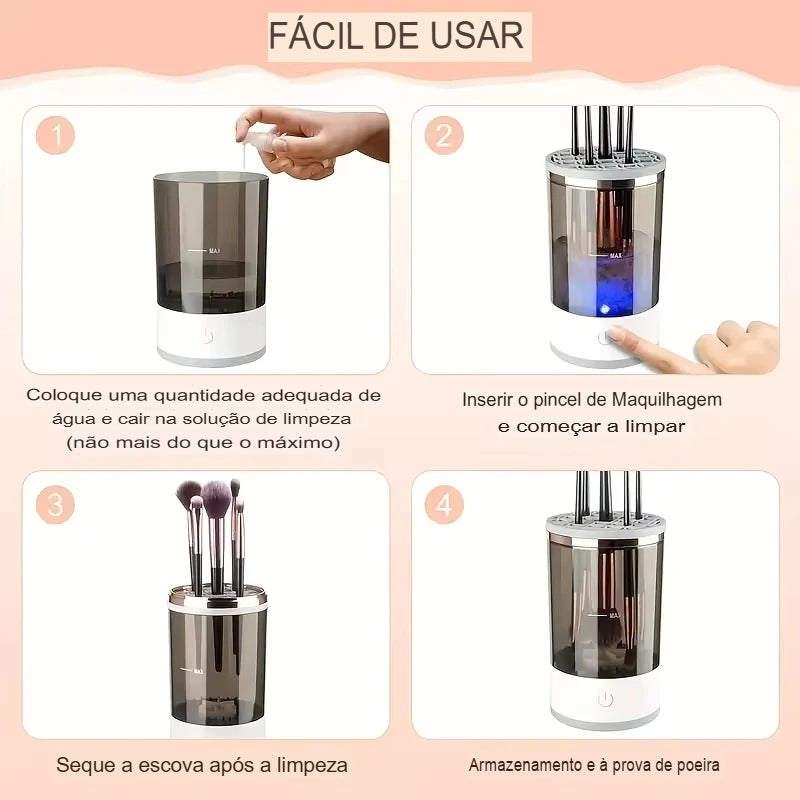 FÁCIL DE USAR

1

MAX

Coloque uma quantidade adequada de água e cair na solução de limpeza (não mais do que o máximo)

2

MAX

Inserir o pincel de Maquilhagem e começar a limpar

3

MAX

Seque a escova após a limpeza

4

MAX

Armazenamento e à prova de poeira