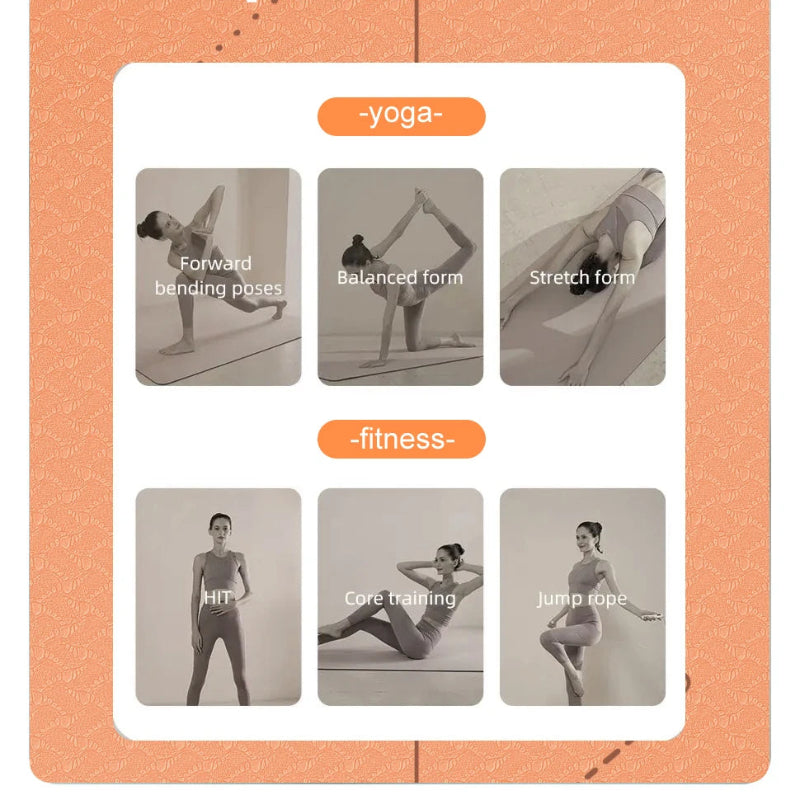 -yoga-

Forward bending poses

Balanced form

Stretch form

-fitness-

HIT

Core training

Jump rope