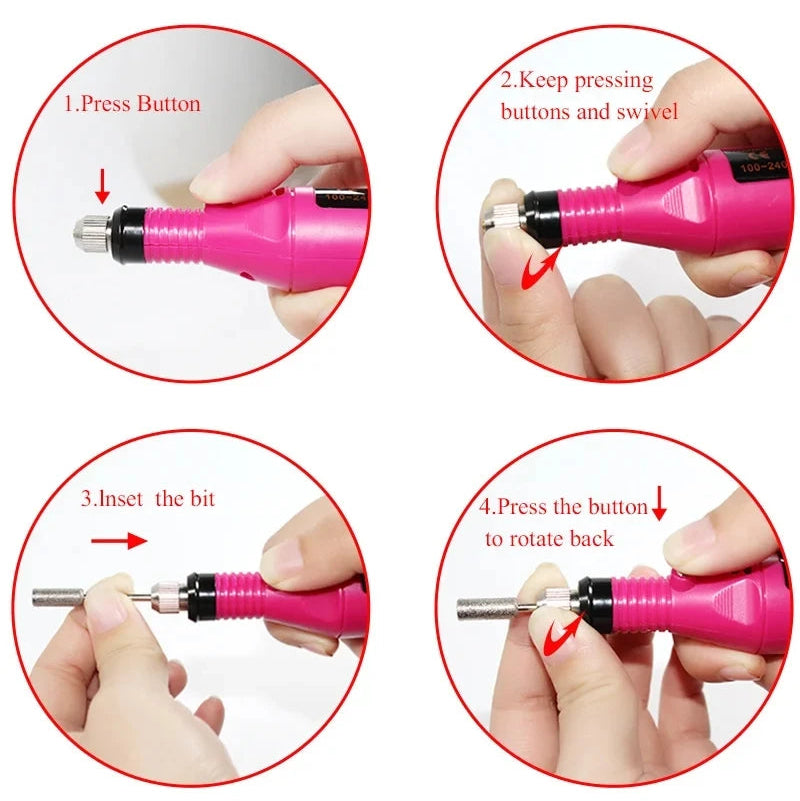 1.Press Button

100-24

2.Keep pressing buttons and swivel

100-240

3.Inset the bit

4.Press the button to rotate back