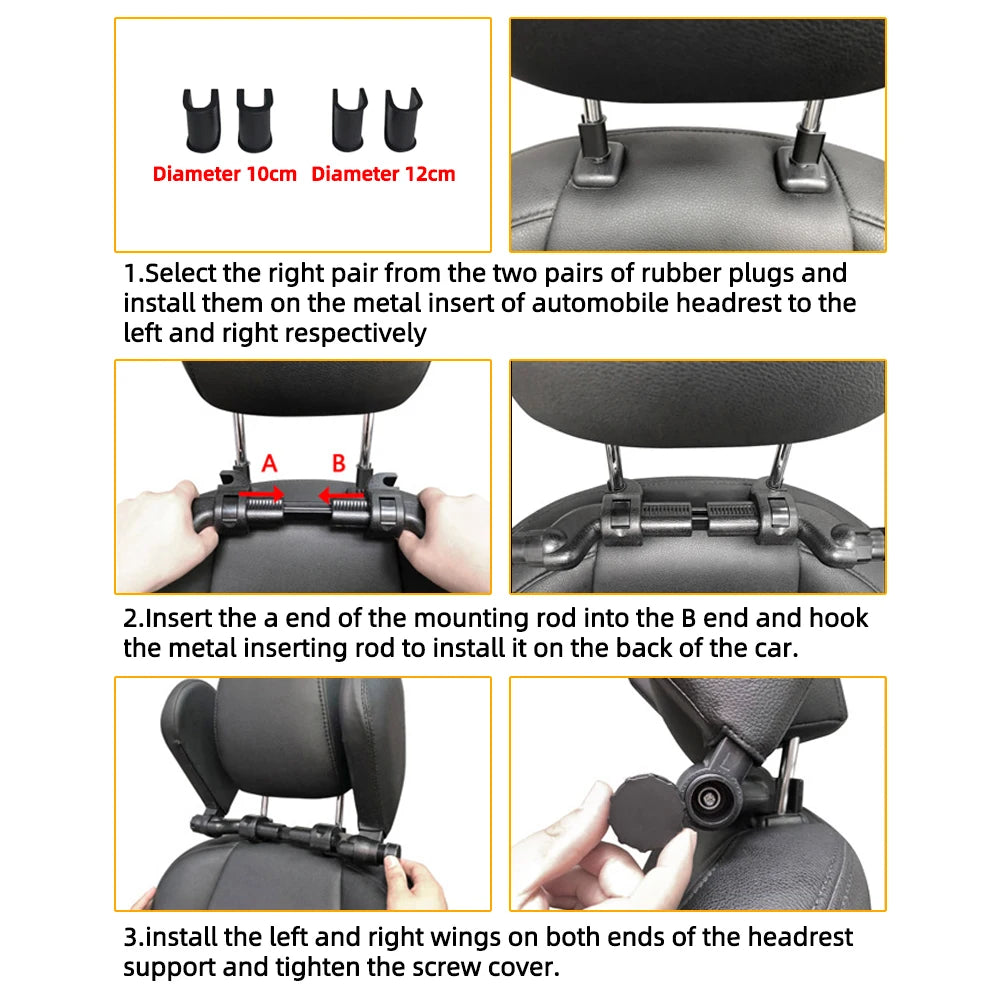 Diameter 10cm Diameter 12cm

1.Select the right pair from the two pairs of rubber plugs and install them on the metal insert of automobile headrest to the left and right respectively

A B

2.Insert the a end of the mounting rod into the B end and hook the metal inserting rod to install it on the back of the car.

3.install the left and right wings on both ends of the headrest support and tighten the screw cover.