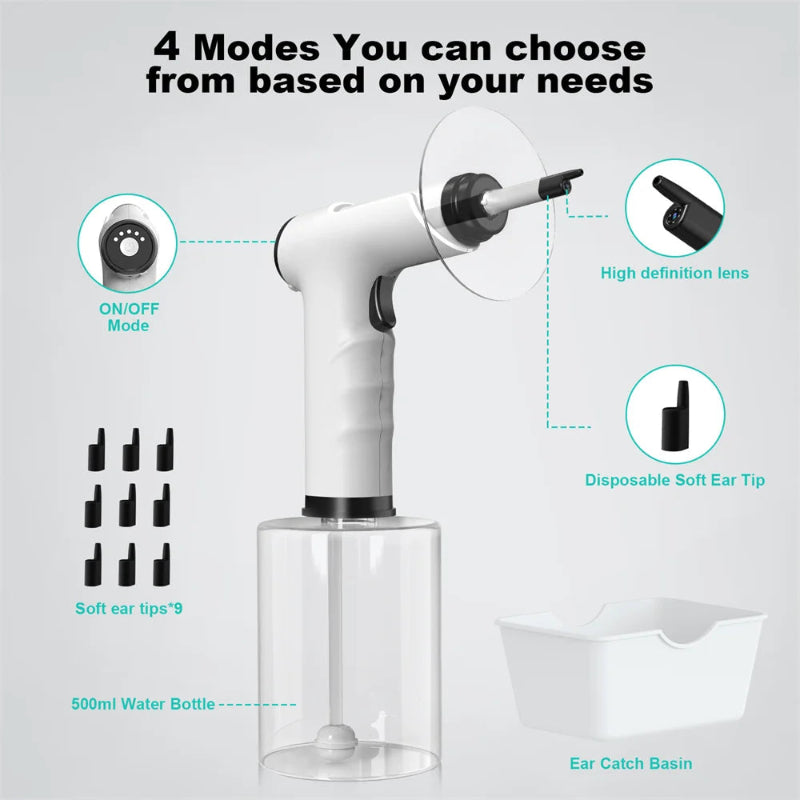 4 Modes You can choose from based on your needs

ON/OFF Mode

High definition lens

Disposable Soft Ear Tip

Soft ear tips*9

500ml Water Bottle

Ear Catch Basin