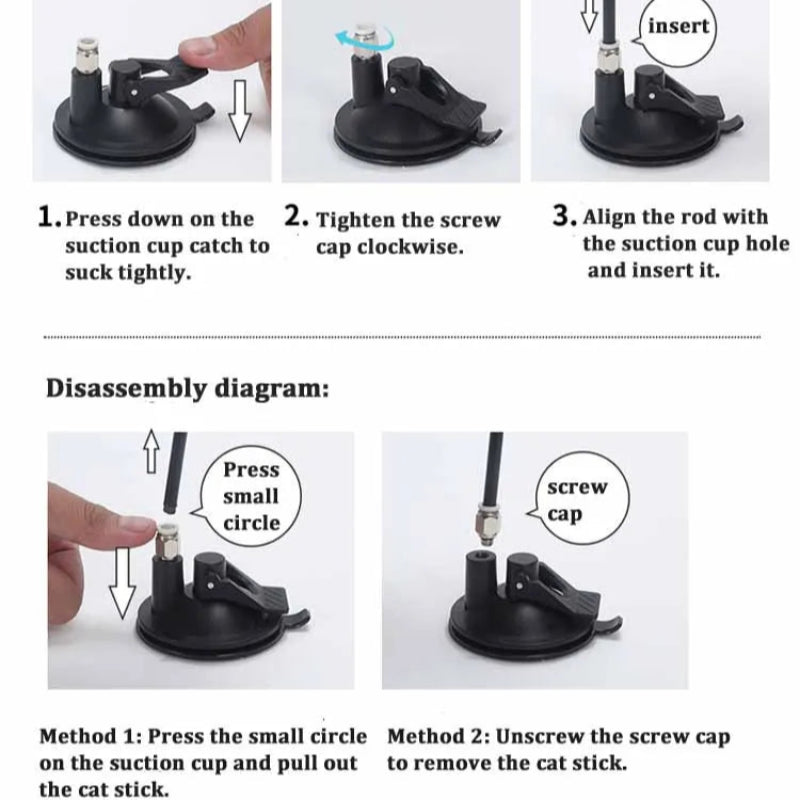 insert

1. Press down on the suction cup catch to suck tightly.

2. Tighten the screw cap clockwise.

3. Align the rod with the suction cup hole and insert it.

Disassembly diagram:

Press small circle

screw cap

Method 1: Press the small circle on the suction cup and pull out the cat stick.

Method 2: Unscrew the screw cap to remove the cat stick.